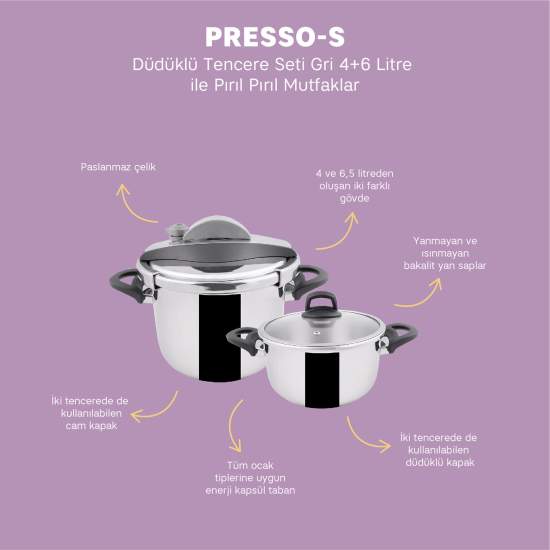 PRESSO-S
Düdüklü Tencere Seti Gri 4+6 Litre ile Pırıl Pırıl Mutfaklar

Paslanmaz çelik

4 ve 6,5 litreden oluşan iki farklı gövde

Yanmayan ve ısınmayan bakalit yan saplar

İki tencerede de kullanılabilen cam kapak

Tüm ocak tiplerine uygun enerji kapsül taban

İki tencerede de kullanılabilen düdüklü kapak